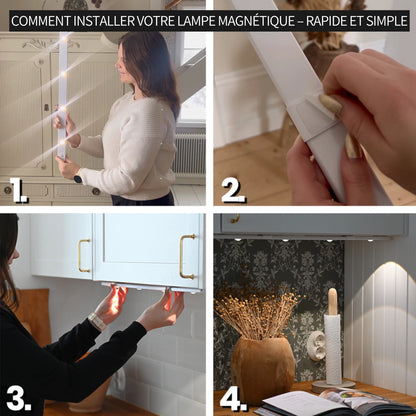 COMMENT INSTALLER VOTRE LAMPE MAGNÉTIQUE – RAPIDE ET SIMPLE

1.

2.

3.

4.