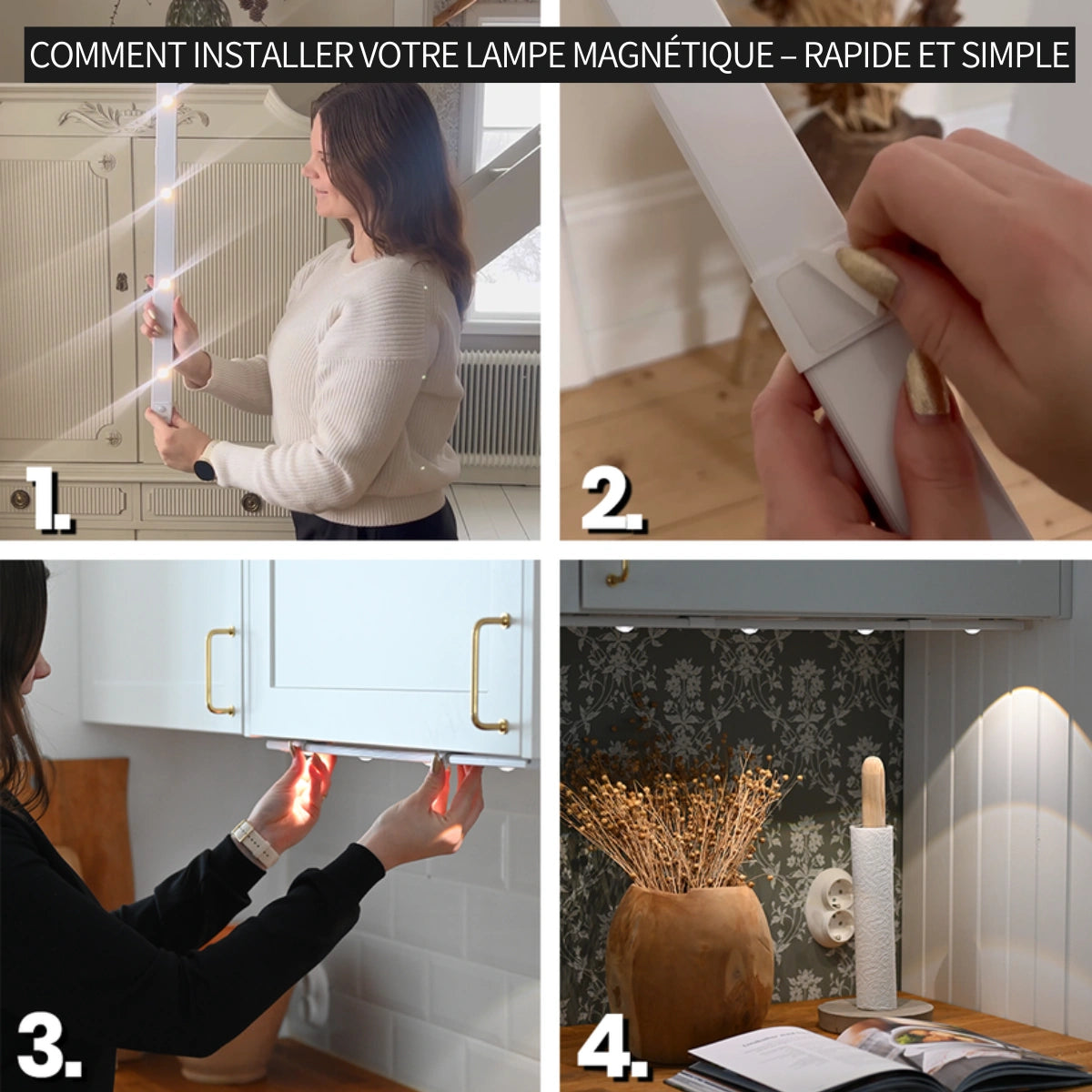 COMMENT INSTALLER VOTRE LAMPE MAGNÉTIQUE – RAPIDE ET SIMPLE

1.

2.

3.

4.